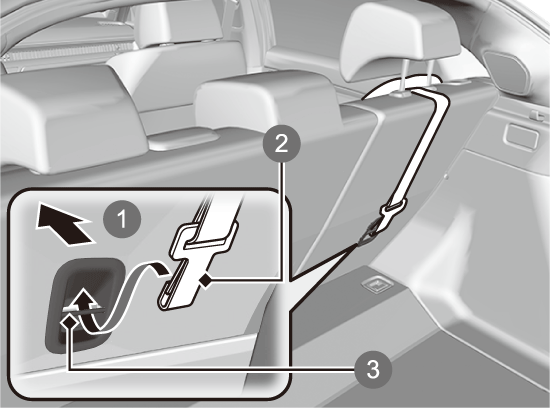 2
1
3