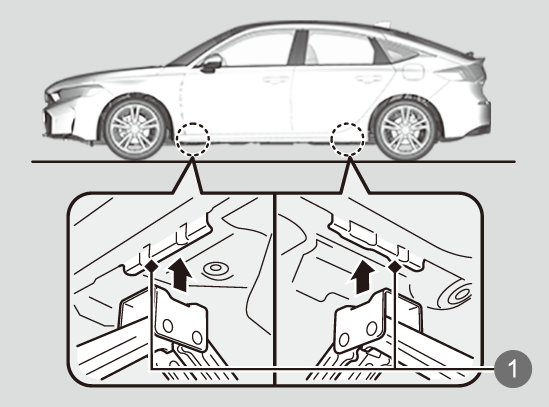 1